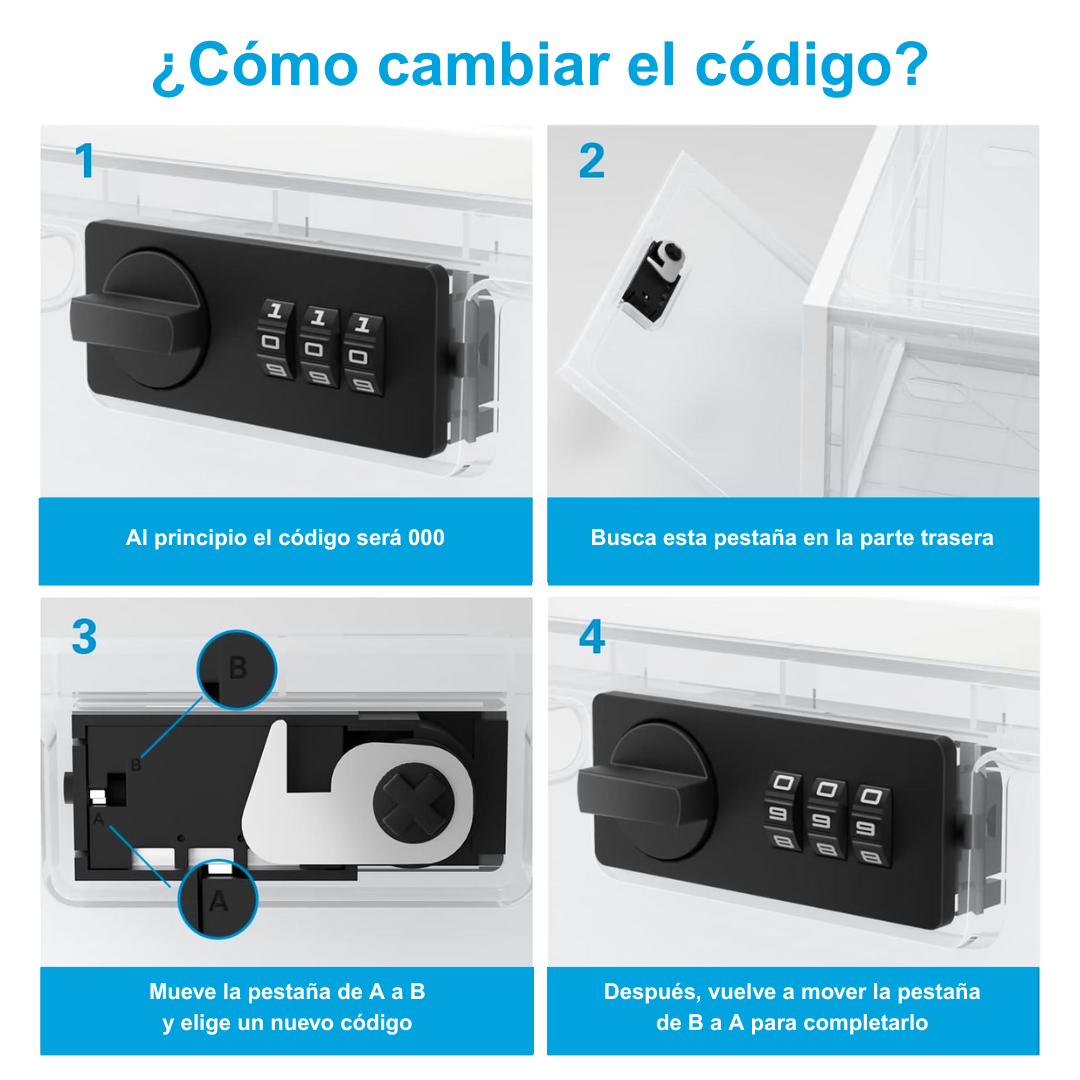 ¿Cómo cambiar el código?

1

1 1 1
0 0 0
9 9 9

Al principio el código será 000

2

Busca esta pestaña en la parte trasera

3

B

B

A

A

Mueve la pestaña de A a B y elige un nuevo código

4

0 0 0
9 9 9
8 8 8

Después, vuelve a mover la pestaña de B a A para completarlo